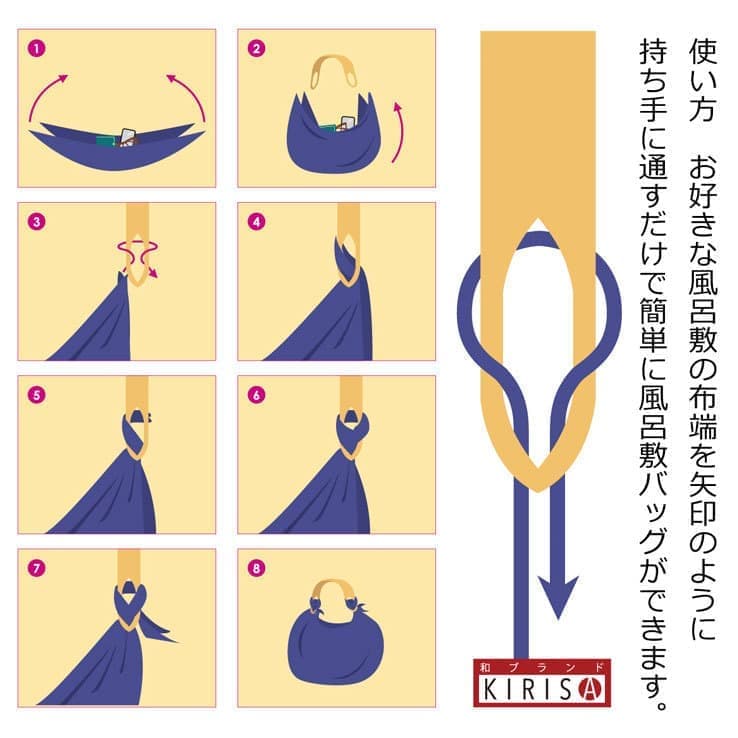 使い方　お好きな風呂敷の布端を矢印のように持ち手に通すだけで簡単に風呂敷バッグができます。

1
2
3
4
5
6
7
8

和ブランド
KIRISA